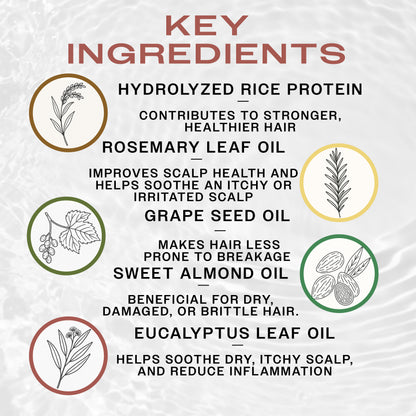 KEY INGREDIENTS

HYDROLYZED RICE PROTEIN
—
CONTRIBUTES TO STRONGER, HEALTHIER HAIR

ROSEMARY LEAF OIL
—
IMPROVES SCALP HEALTH AND HELPS SOOTHE AN ITCHY OR IRRITATED SCALP

GRAPE SEED OIL
—
MAKES HAIR LESS PRONE TO BREAKAGE

SWEET ALMOND OIL
—
BENEFICIAL FOR DRY, DAMAGED, OR BRITTLE HAIR.

EUCALYPTUS LEAF OIL
—
HELPS SOOTHE DRY, ITCHY SCALP, AND REDUCE INFLAMMATION